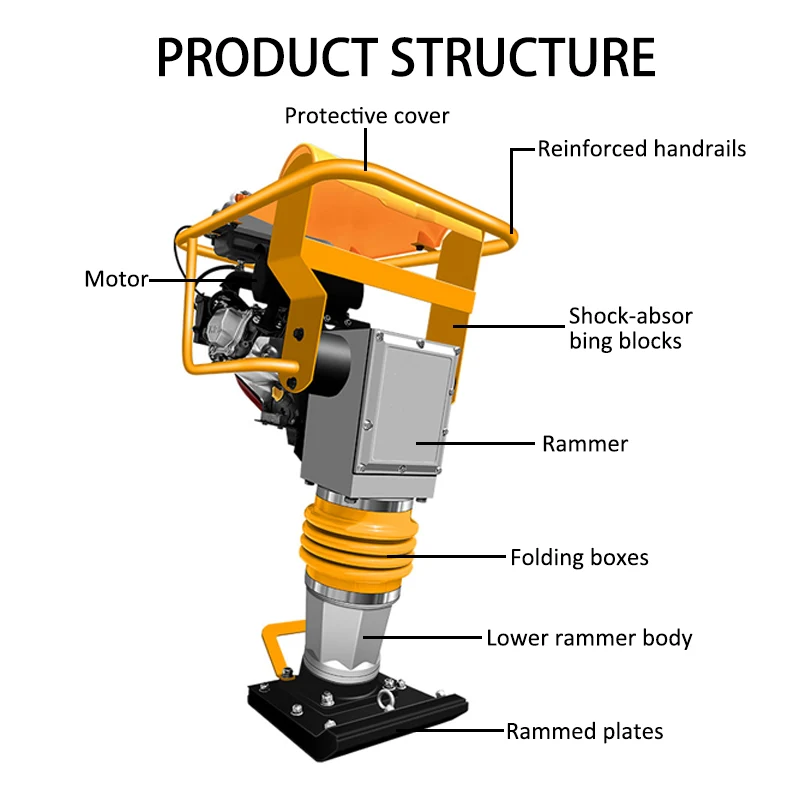 PRODUCT STRUCTURE

Protective cover

Reinforced handrails

Motor

Shock-absor bing blocks

Rammer

Folding boxes

Lower rammer body

Rammed plates